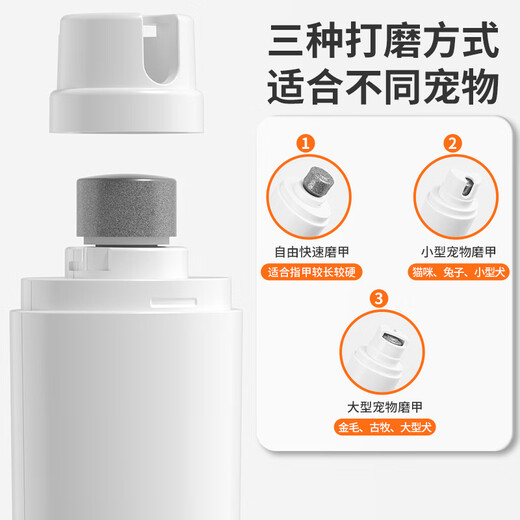 三种打磨方式
适合不同宠物

1
自由快速磨甲
适合指甲较长较硬

2
小型宠物磨甲
猫咪、兔子、小型犬

3
大型宠物磨甲
金毛、古牧、大型犬