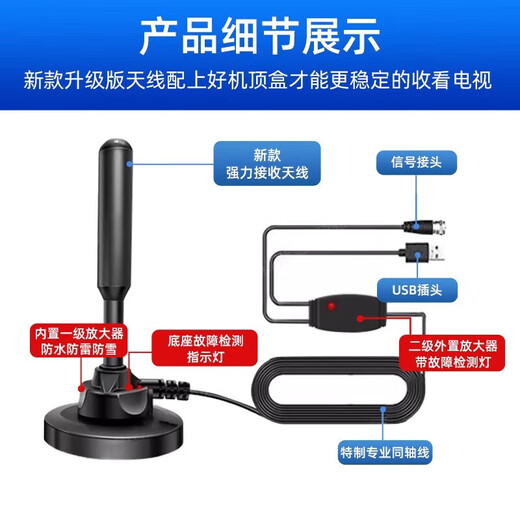 产品细节展示

新款升级版天线配上好机顶盒才能更稳定的收看电视

新款
强力接收天线

信号接头

USB插头

内置一级放大器
防水防雷防雪

底座故障检测
指示灯

二级外置放大器
带故障检测灯

特制专业同轴线