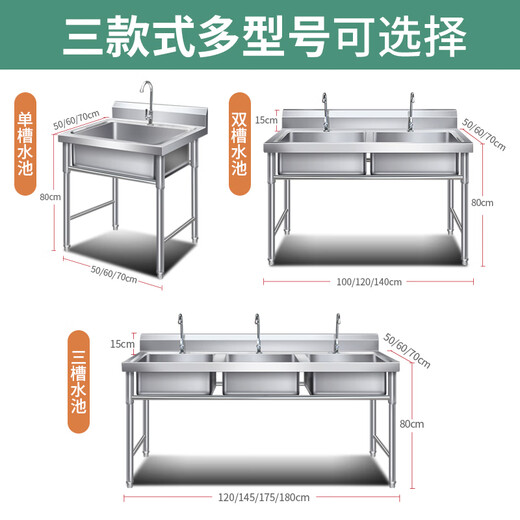 三款式多型号可选择

单槽水池

50/60/70cm

80cm

50/60/70cm

双槽水池

15cm

50/60/70cm

80cm

100/120/140cm

三槽水池

15cm

50/60/70cm

80cm

120/145/175/180cm