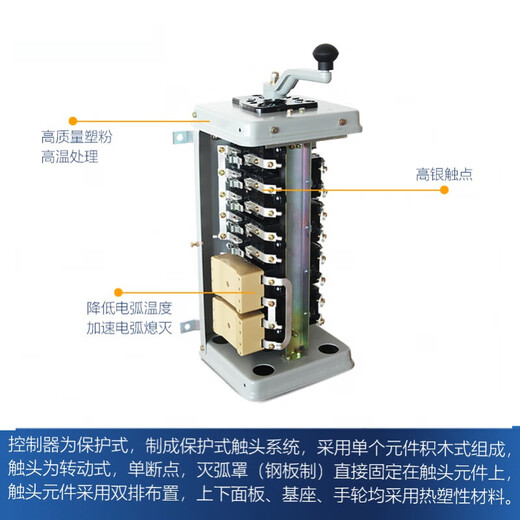 高质量塑粉
高温处理

高银触点

降低电弧温度
加速电弧熄灭

控制器为保护式，制成保护式触头系统，采用单个元件积木式组成，触头为转动式，单断点，灭弧罩（钢板制）直接固定在触头元件上，触头元件采用双排布置，上下面板、基座、手轮均采用热塑性材料。