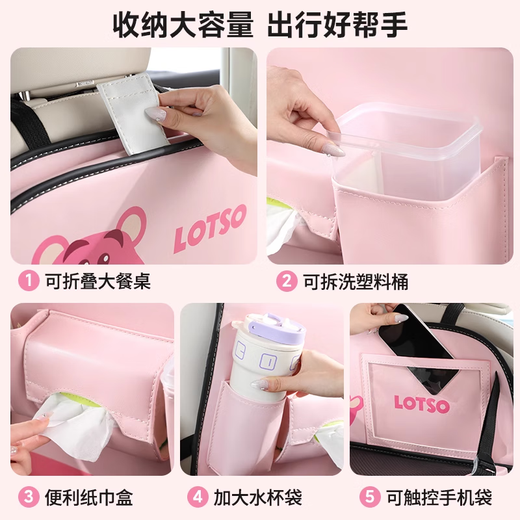 收纳大容量 出行好帮手

LOTSO

1 可折叠大餐桌

2 可拆洗塑料桶

LOTSO

3 便利纸巾盒

4 加大水杯袋

5 可触控手机袋