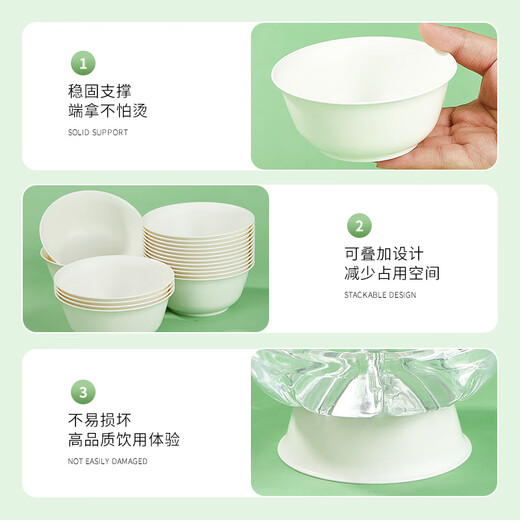 1

稳固支撑
端拿不怕烫

SOLID SUPPORT

2

可叠加设计
减少占用空间

STACKABLE DESIGN

3

不易损坏
高品质饮用体验

NOT EASILY DAMAGED