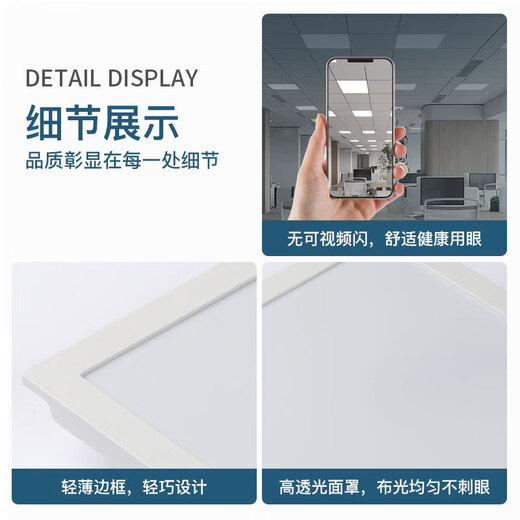 DETAIL DISPLAY
细节展示
品质彰显在每一处细节

无可视频闪，舒适健康用眼

轻薄边框，轻巧设计

高透光面罩，布光均匀不刺眼