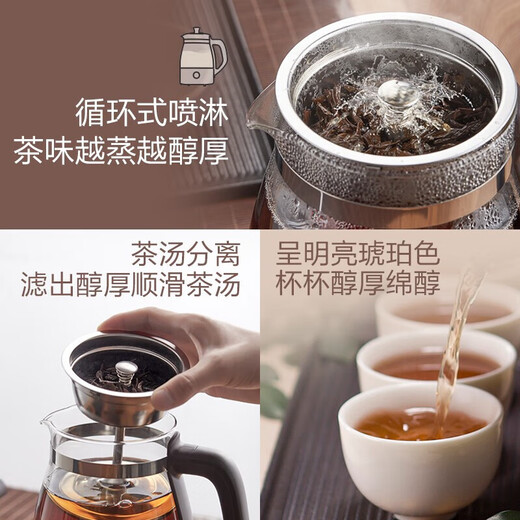 循环式喷淋
茶味越蒸越醇厚

茶汤分离
滤出醇厚顺滑茶汤

呈明亮琥珀色
杯杯醇厚绵醇