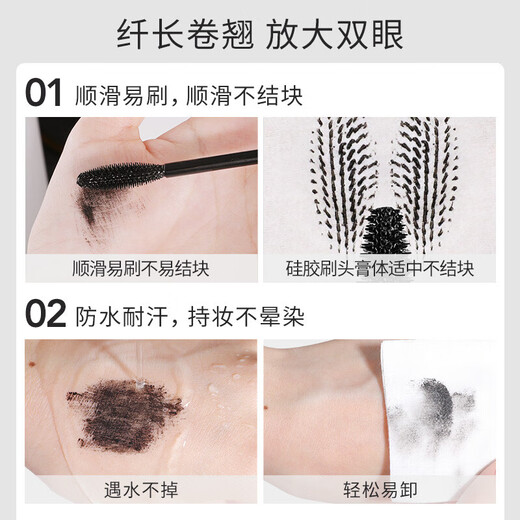 纤长卷翘 放大双眼

01 顺滑易刷，顺滑不结块

顺滑易刷不易结块

硅胶刷头膏体适中不结块

02 防水耐汗，持妆不晕染

遇水不掉

轻松易卸