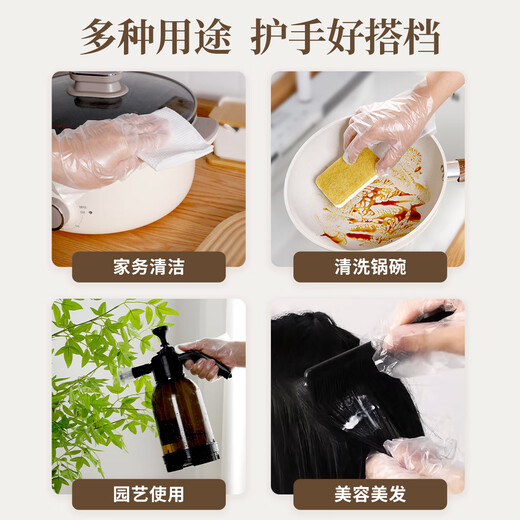 多种用途 护手好搭档

家务清洁

清洗锅碗

园艺使用

美容美发