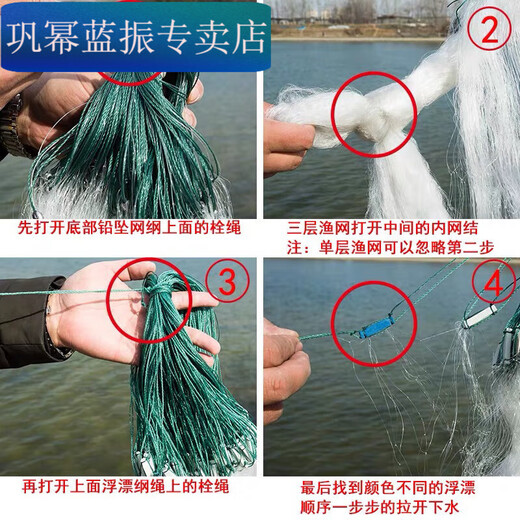 巩幂蓝振专卖店

②

先打开底部铅坠网纲上面的栓绳

三层渔网打开中间的内网结
注：单层渔网可以忽略第二步

③

④

再打开上面浮漂纲绳上的栓绳

最后找到颜色不同的浮漂
顺序一步步的拉开下水