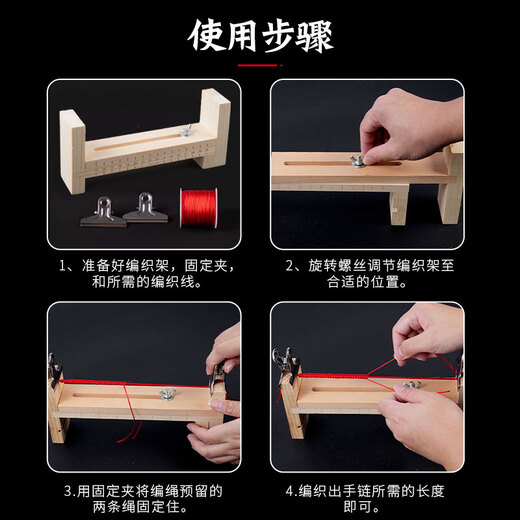 使用步骤

1、准备好编织架，固定夹，和所需的编织线。

2、旋转螺丝调节编织架至合适的位置。

3.用固定夹将编绳预留的两条绳固定住。

4.编织出手链所需的长度即可。