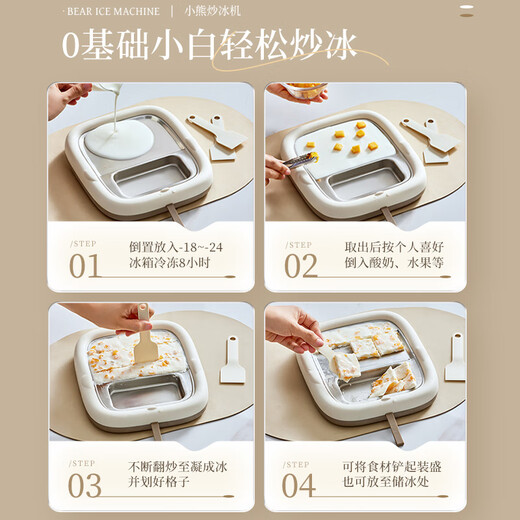 · BEAR ICE MACHINE | 小熊炒冰机

0基础小白轻松炒冰

/STEP
01
倒置放入-18~-24
冰箱冷冻8小时

/STEP
02
取出后按个人喜好
倒入酸奶、水果等

/STEP
03
不断翻炒至凝成冰
并划好格子

/STEP
04
可将食材铲起装盛
也可放至储冰处