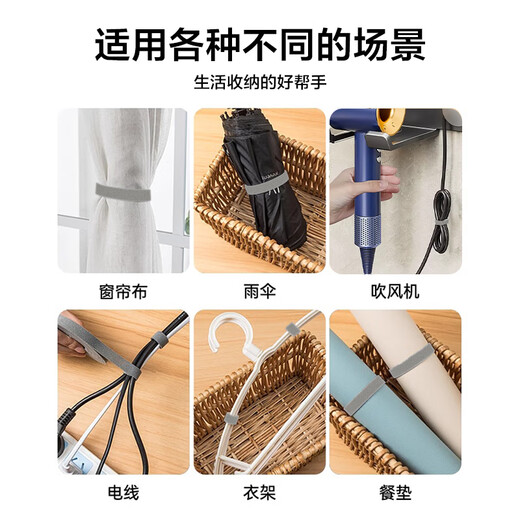 适用各种不同的场景

生活收纳的好帮手

窗帘布

雨伞

吹风机

电线

衣架

餐垫