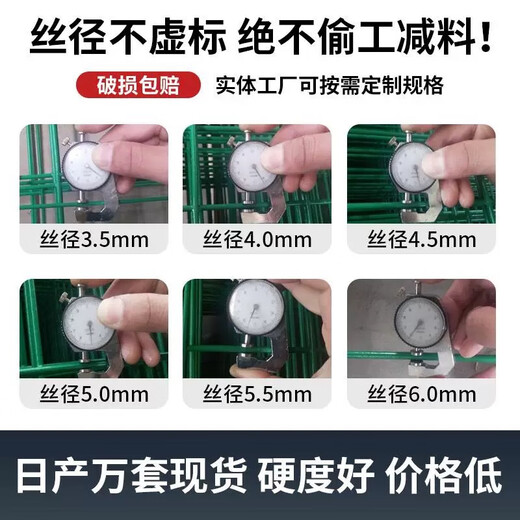 丝径不虚标 绝不偷工减料！

破损包赔 实体工厂可按需定制规格

丝径3.5mm

丝径4.0mm

丝径4.5mm

丝径5.0mm

丝径5.5mm

丝径6.0mm

日产万套现货 硬度好 价格低