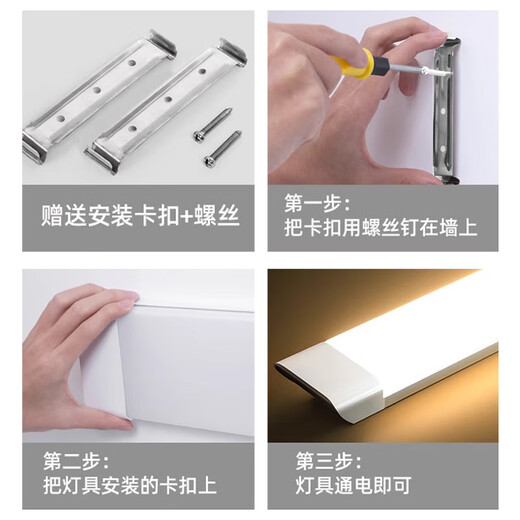 赠送安装卡扣+螺丝

第一步：
把卡扣用螺丝钉在墙上

第二步：
把灯具安装的卡扣上

第三步：
灯具通电即可