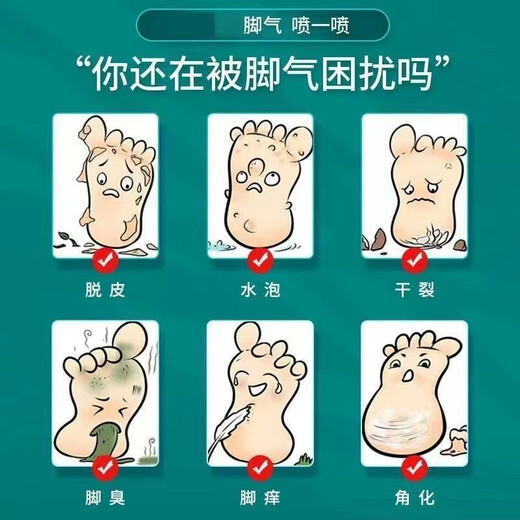 脚气 喷一喷

“你还在被脚气困扰吗”

脱皮

水泡

干裂

脚臭

脚痒

角化