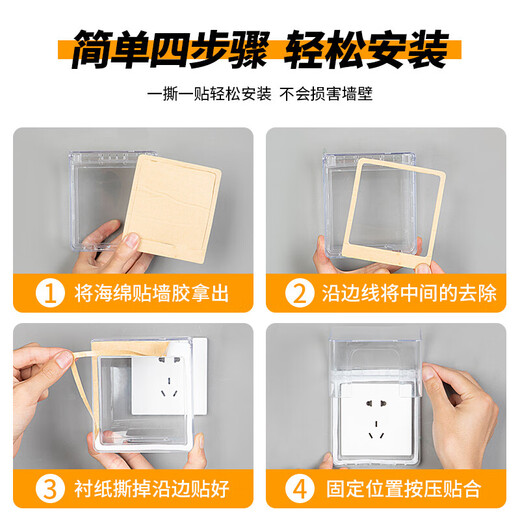 简单四步骤 轻松安装

一撕一贴轻松安装 不会损害墙壁

1 将海绵贴墙胶拿出

2 沿边线将中间的去除

3 衬纸撕掉沿边贴好

4 固定位置按压贴合