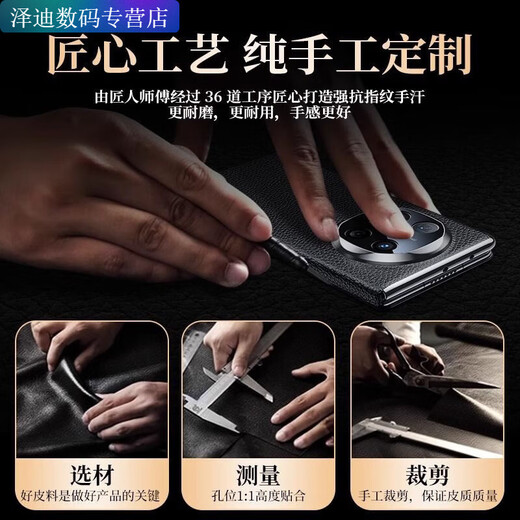 泽迪数码专营店

匠心工艺 纯手工定制

由匠人师傅经过 36 道工序匠心打造强抗指纹手汗
更耐磨，更耐用，手感更好

选材
好皮料是做好产品的关键

测量
孔位1:1高度贴合

裁剪
手工裁剪，保证皮质质量