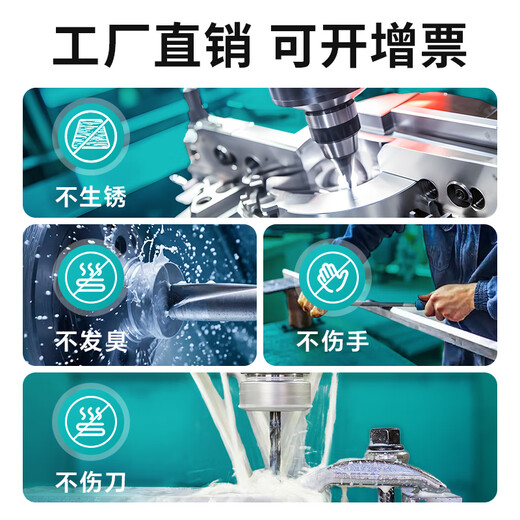 工厂直销 可开增票

不生锈

不发臭

不伤手

不伤刀