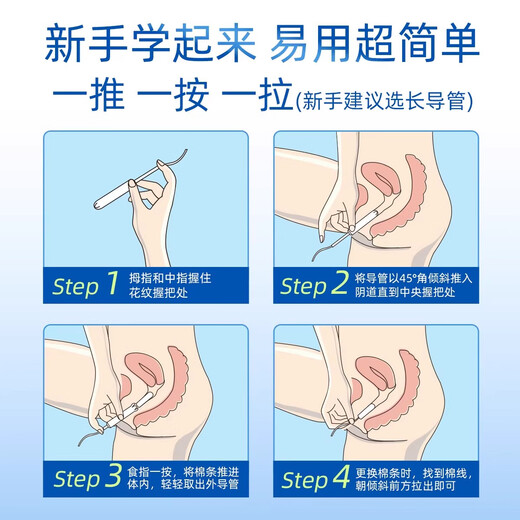 新手学起来 易用超简单

一推 一按 一拉(新手建议选长导管)

Step 1 拇指和中指握住花纹握把处

Step 2 将导管以45°角倾斜推入阴道直到中央握把处

Step 3 食指一按，将棉条推进体内，轻轻取出外导管

Step 4 更换棉条时，找到棉线，朝倾斜前方拉出即可