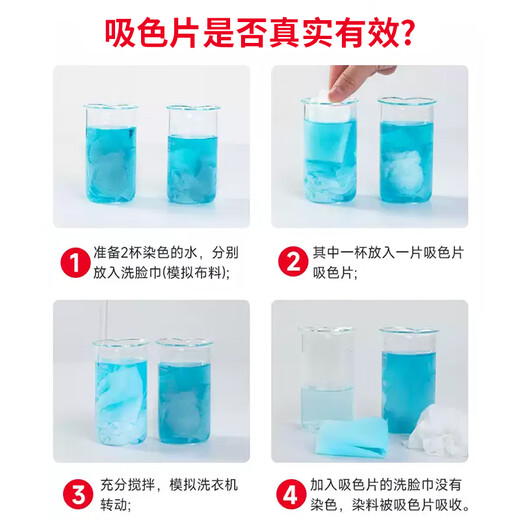 吸色片是否真实有效?

1 准备2杯染色的水，分别放入洗脸巾(模拟布料);

2 其中一杯放入一片吸色片吸色片;

3 充分搅拌，模拟洗衣机转动;

4 加入吸色片的洗脸巾没有染色，染料被吸色片吸收。