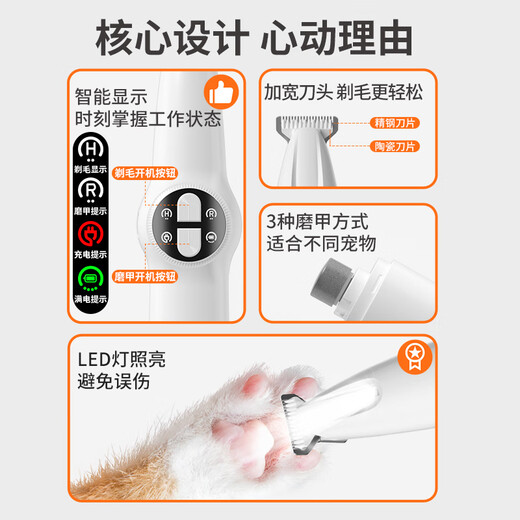 核心设计 心动理由

智能显示
时刻掌握工作状态

H
剃毛显示
R
磨甲提示
充电提示
满电提示

剃毛开机按钮
H
R
磨甲开机按钮

加宽刀头 剃毛更轻松
精钢刀片
陶瓷刀片

3种磨甲方式
适合不同宠物

LED灯照亮
避免误伤