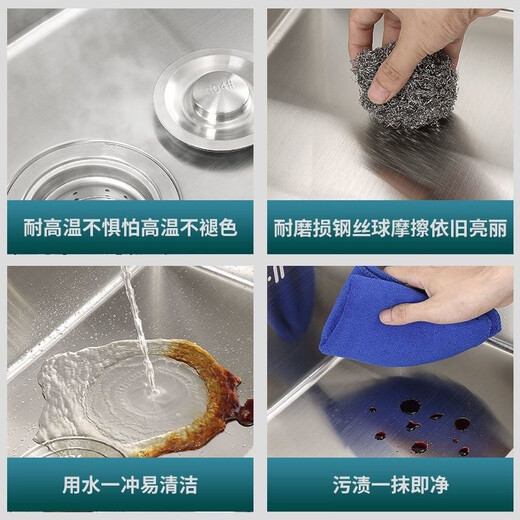 304#

耐高温不惧怕高温不褪色

耐磨损钢丝球摩擦依旧亮丽

用水一冲易清洁

污渍一抹即净