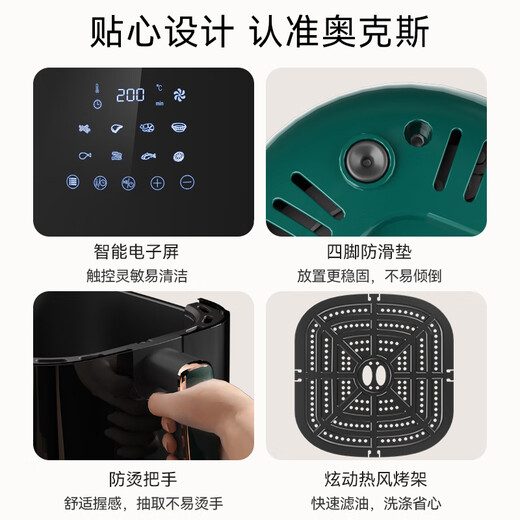 贴心设计 认准奥克斯

200 ℃ min

智能电子屏
触控灵敏易清洁

四脚防滑垫
放置更稳固，不易倾倒

防烫把手
舒适握感，抽取不易烫手

炫动热风烤架
快速滤油，洗涤省心