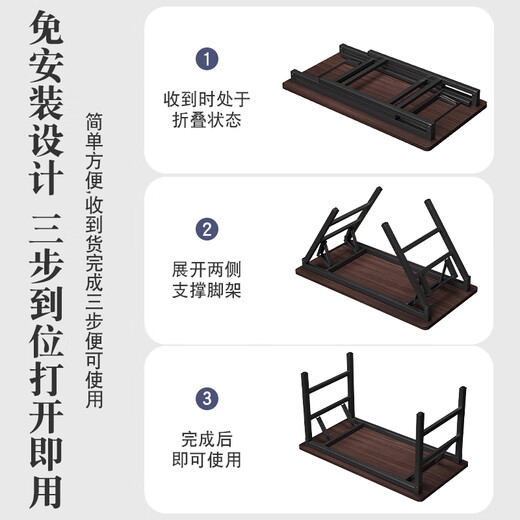 免安装设计

三步到位打开即用

简单方便,收到货完成三步便可使用

1
收到时处于折叠状态

2
展开两侧支撑脚架

3
完成后即可使用