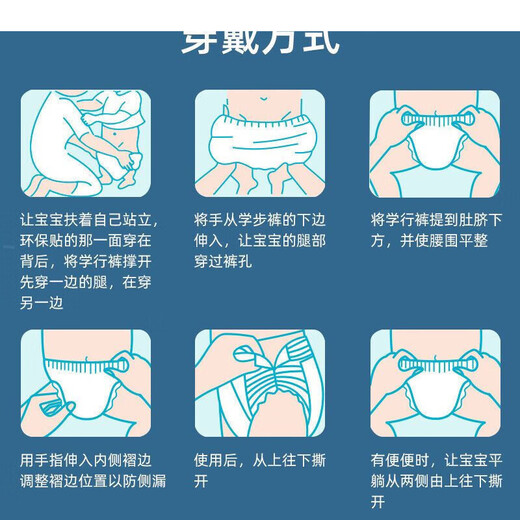 穿戴方式

让宝宝扶着自己站立，环保贴的那一面穿在背后，将学行裤撑开先穿一边的腿，在穿另一边

将手从学步裤的下边伸入，让宝宝的腿部穿过裤孔

将学行裤提到肚脐下方，并使腰围平整

用手指伸入内侧褶边调整褶边位置以防侧漏

使用后，从上往下撕开

有便便时，让宝宝平躺从两侧由上往下撕开