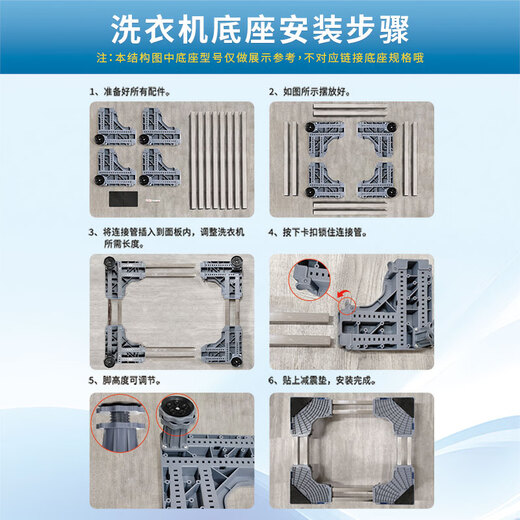 洗衣机底座安装步骤

注：本结构图中底座型号仅做展示参考，不对应链接底座规格哦

1、准备好所有配件。

2、如图所示摆放好。

3、将连接管插入到面板内，调整洗衣机所需长度。

4、按下卡扣锁住连接管。

5、脚高度可调节。

6、贴上减震垫，安装完成。