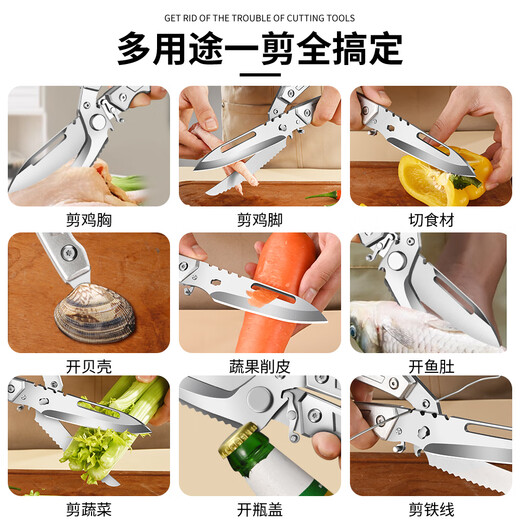 GET RID OF THE TROUBLE OF CUTTING TOOLS

多用途一剪全搞定

剪鸡胸

剪鸡脚

切食材

开贝壳

蔬果削皮

开鱼肚

剪蔬菜

开瓶盖

剪铁线