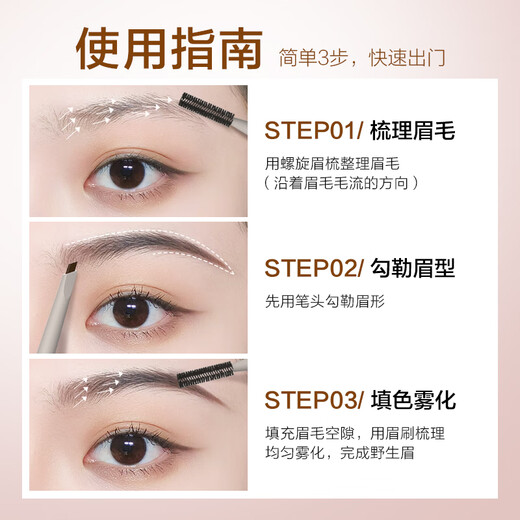 使用指南 简单3步，快速出门

STEP01/ 梳理眉毛
用螺旋眉梳整理眉毛
（沿着眉毛毛流的方向）

STEP02/ 勾勒眉型
先用笔头勾勒眉形

STEP03/ 填色雾化
填充眉毛空隙，用眉刷梳理
均匀雾化，完成野生眉