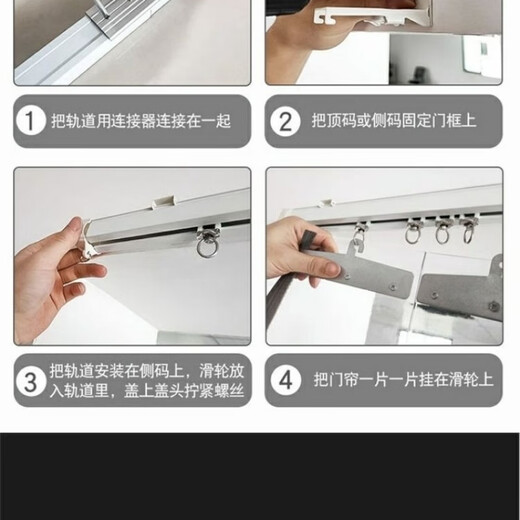 1 把轨道用连接器连接在一起

2 把顶码或侧码固定门框上

3 把轨道安装在侧码上，滑轮放入轨道里，盖上盖头拧紧螺丝

4 把门帘一片一片挂在滑轮上