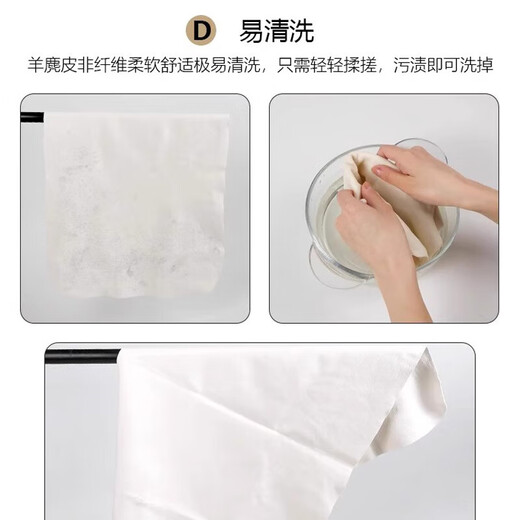 D 易清洗

羊麂皮非纤维柔软舒适极易清洗，只需轻轻揉搓，污渍即可洗掉