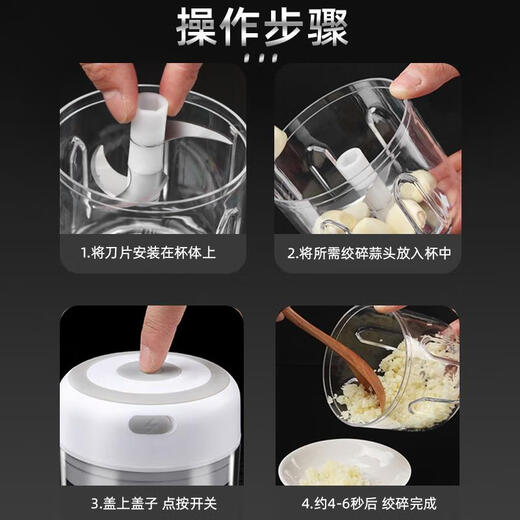 操作步骤

1.将刀片安装在杯体上

2.将所需绞碎蒜头放入杯中

3.盖上盖子 点按开关

4.约4-6秒后 绞碎完成