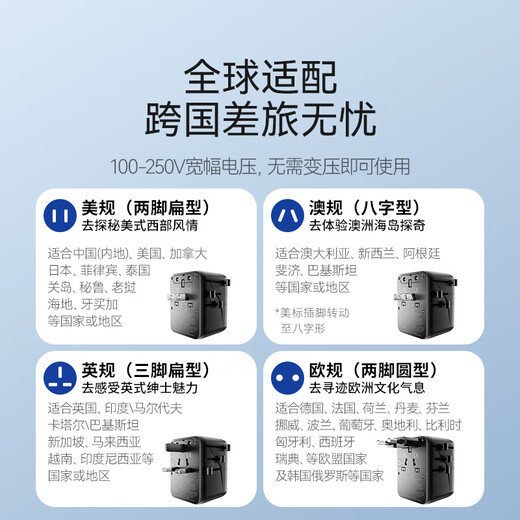 全球适配
跨国差旅无忧

100-250V宽幅电压, 无需变压即可使用

美规（两脚扁型）
去探秘美式西部风情

适合中国(内地)、美国、加拿大
日本、菲律宾、泰国
关岛、秘鲁、老挝
海地、牙买加
等国家或地区

澳规（八字型）
去体验澳洲海岛探奇

适合澳大利亚、新西兰、阿根廷
斐济、巴基斯坦
等国家或地区

*美标插脚转动
至八字形

英规（三脚扁型）
去感受英式绅士魅力

适合英国、印度\马尔代夫
卡塔尔\巴基斯坦
新加坡、马来西亚
越南、印度尼西亚等
国家或地区

欧规（两脚圆型）
去寻迹欧洲文化气息

适合德国、法国、荷兰、丹麦、芬兰
挪威、波兰、葡萄牙、奥地利、比利时
匈牙利、西班牙
瑞典、等欧盟国家
及韩国俄罗斯等国家