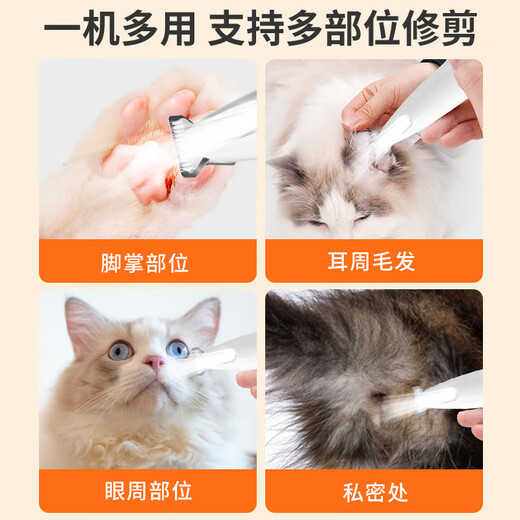 一机多用 支持多部位修剪

脚掌部位

耳周毛发

眼周部位

私密处