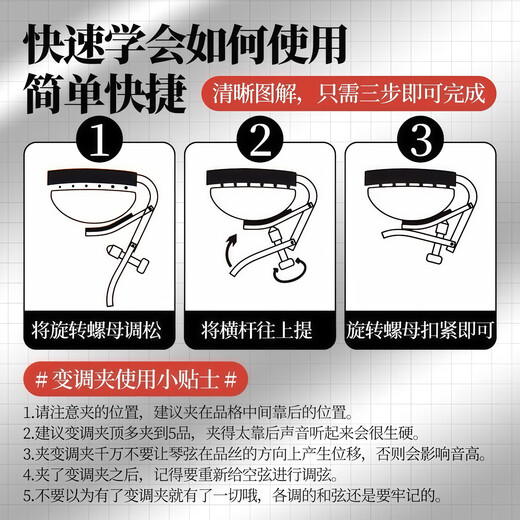 快速学会如何使用
简单快捷

清晰图解，只需三步即可完成

1
将旋转螺母调松

2
将横杆往上提

3
旋转螺母扣紧即可

# 变调夹使用小贴士 #

1.请注意夹的位置，建议夹在品格中间靠后的位置。
2.建议变调夹顶多夹到5品，夹得太靠后声音听起来会很生硬。
3.夹变调夹千万不要让琴弦在品丝的方向上产生位移，否则会影响音高。
4.夹了变调夹之后，记得要重新给空弦进行调弦。
5.不要以为有了变调夹就有了一切哦，各调的和弦还是要牢记的。