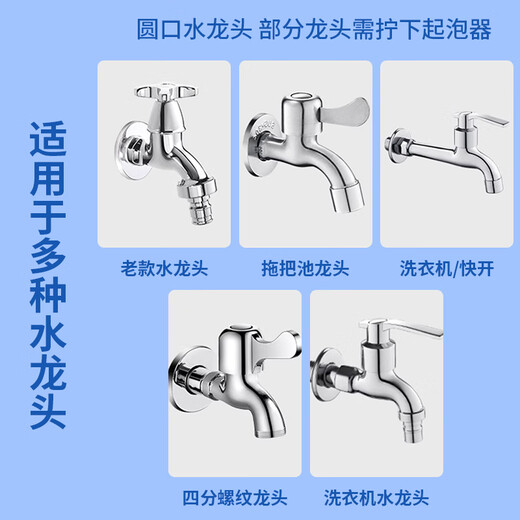 圆口水龙头 部分龙头需拧下起泡器

适用于多种水龙头

老款水龙头

拖把池龙头

洗衣机/快开

四分螺纹龙头

洗衣机水龙头