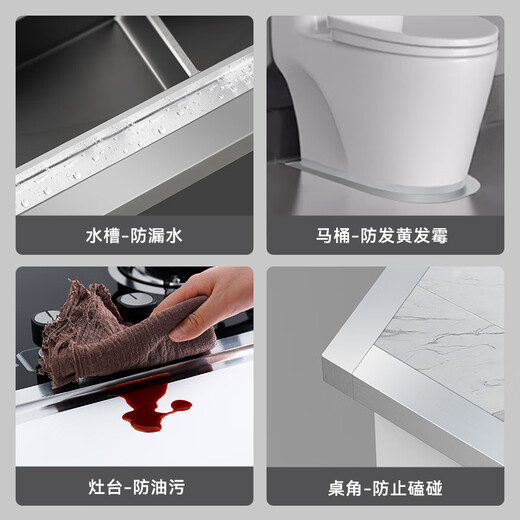 水槽-防漏水

马桶-防发黄发霉

灶台-防油污

桌角-防止磕碰