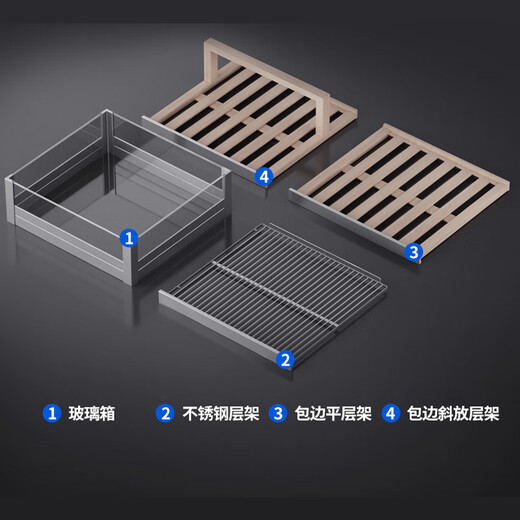 4

1

3

2

1 玻璃箱 2 不锈钢层架 3 包边平层架 4 包边斜放层架