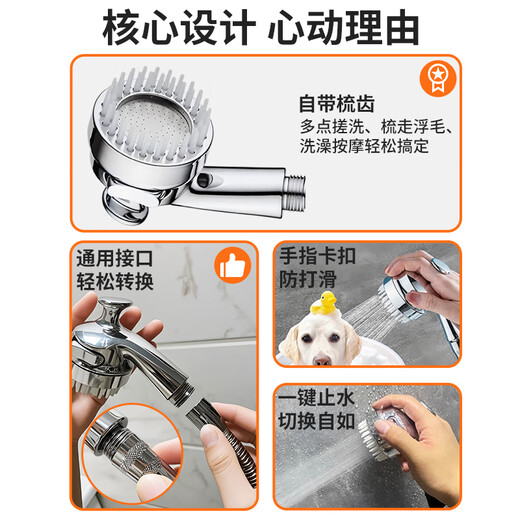 核心设计 心动理由

自带梳齿
多点搓洗、梳走浮毛、洗澡按摩轻松搞定

通用接口
轻松转换

手指卡扣
防打滑

一键止水
切换自如