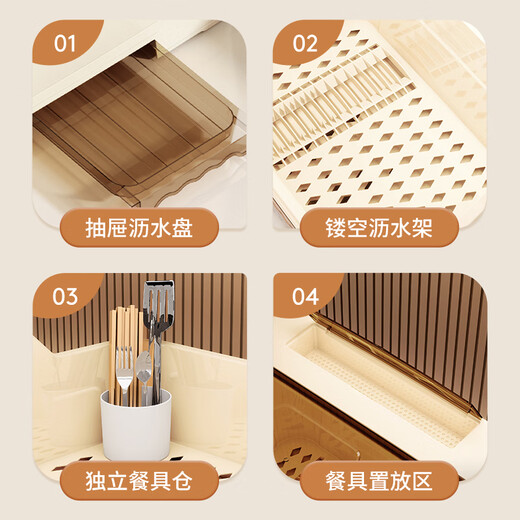 01

抽屉沥水盘

02

镂空沥水架

03

独立餐具仓

04

餐具置放区