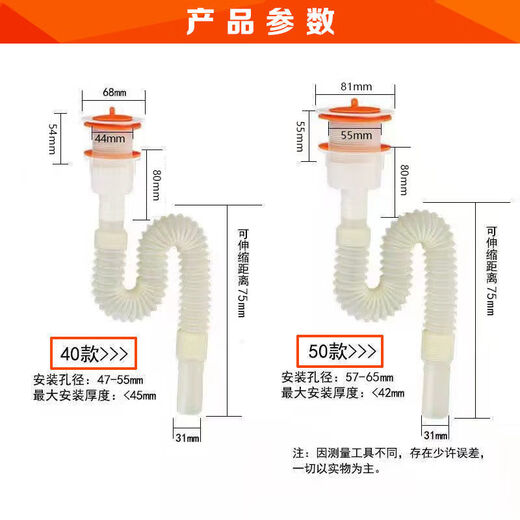 产品参数

68mm
54mm
44mm
80mm
可伸缩距离 75mm
40款>>>
安装孔径：47-55mm
最大安装厚度：<45mm
31mm

81mm
55mm
55mm
80mm
可伸缩距离 75mm
50款>>>
安装孔径：57-65mm
最大安装厚度：<42mm
31mm

注：因测量工具不同，存在少许误差，一切以实物为主。