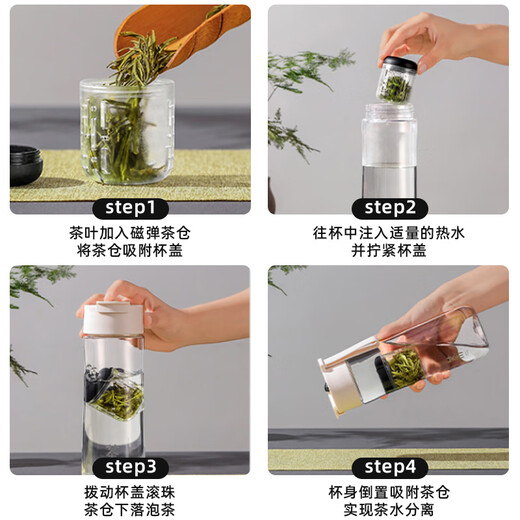 step1
茶叶加入磁弹茶仓
将茶仓吸附杯盖

step2
往杯中注入适量的热水
并拧紧杯盖

step3
拨动杯盖滚珠
茶仓下落泡茶

step4
杯身倒置吸附茶仓
实现茶水分离