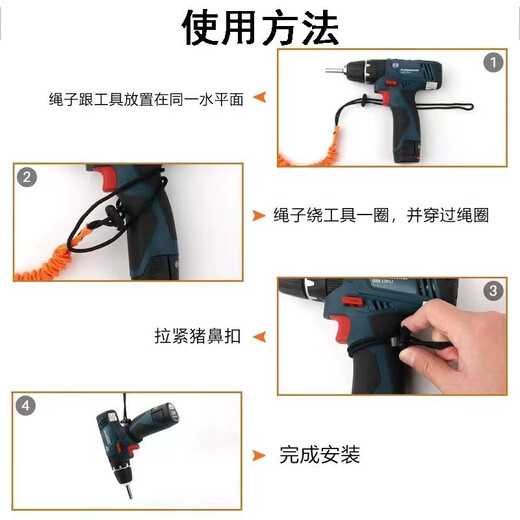 使用方法

1

绳子跟工具放置在同一水平面

2

绳子绕工具一圈，并穿过绳圈

3

拉紧猪鼻扣

4

完成安装