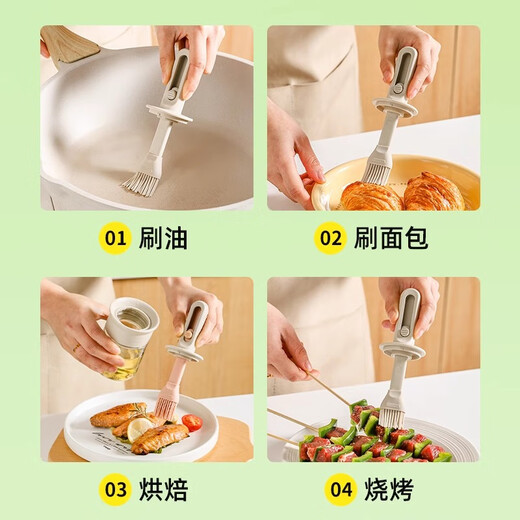 01 刷油

02 刷面包

03 烘焙

04 烧烤