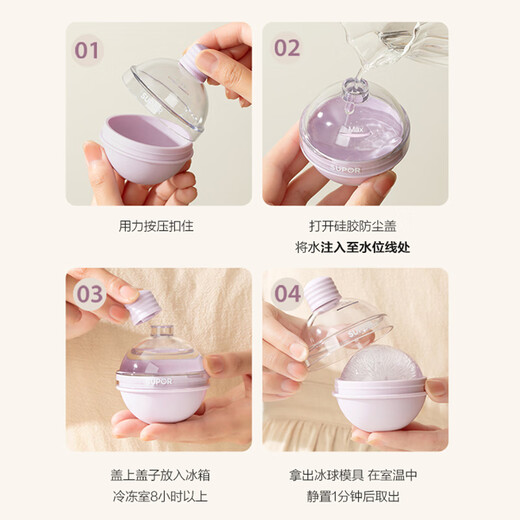 01

SUPOR

用力按压扣住

02

Max

SUPOR

打开硅胶防尘盖
将水注入至水位线处

03

SUPOR

盖上盖子放入冰箱
冷冻室8小时以上

04

SUPOR

拿出冰球模具 在室温中
静置1分钟后取出