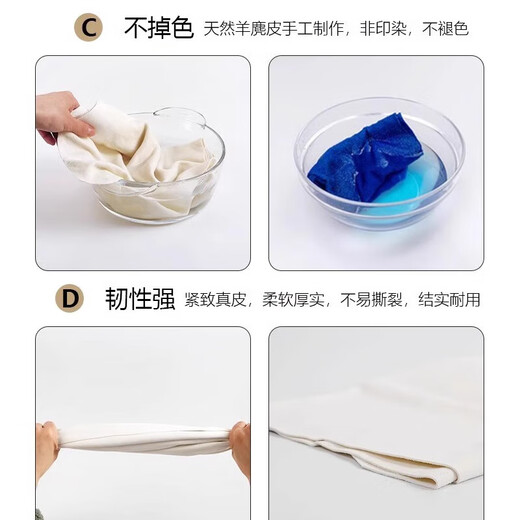 C 不掉色 天然羊麂皮手工制作，非印染，不褪色

D 韧性强 紧致真皮，柔软厚实，不易撕裂，结实耐用