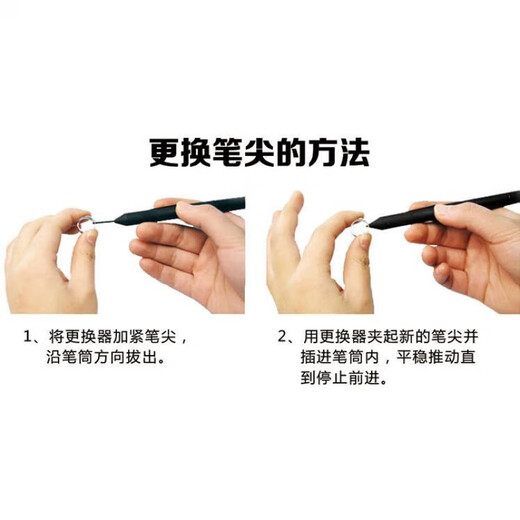 更换笔尖的方法

1、将更换器加紧笔尖，沿笔筒方向拔出。

2、用更换器夹起新的笔尖并插进笔筒内，平稳推动直到停止前进。