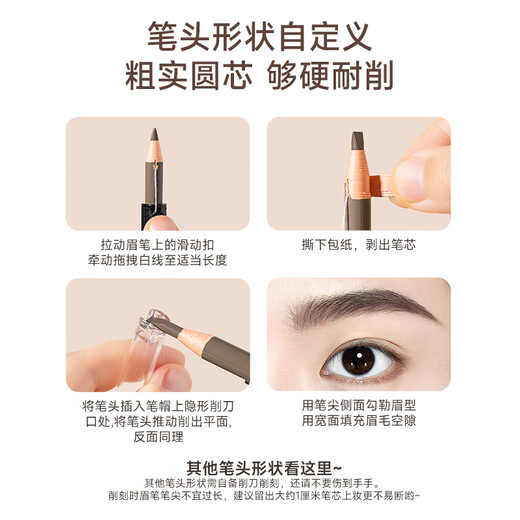 笔头形状自定义
粗实圆芯 够硬耐削

拉动眉笔上的滑动扣
牵动拖拽白线至适当长度

撕下包纸，剥出笔芯

将笔头插入笔帽上隐形削刀口处,将笔头推动削出平面,反面同理

用笔尖侧面勾勒眉型
用宽面填充眉毛空隙

其他笔头形状看这里~
其他笔头形状需自备削刀削刻，还请不要伤到手手。
削刻时眉笔笔尖不宜过长，建议留出大约1厘米笔芯上妆更不易断哟~