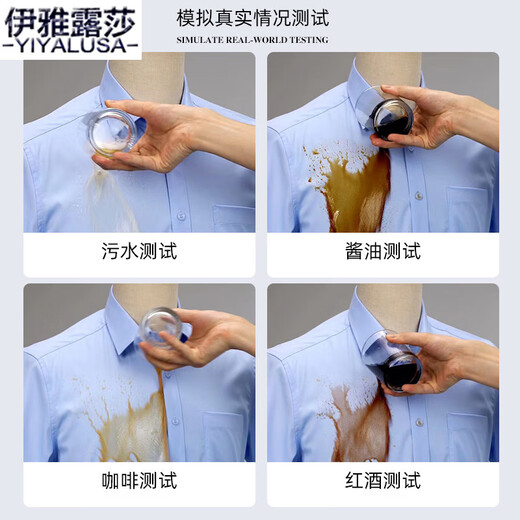 伊雅露莎
-YIYALUSA-

模拟真实情况测试

SIMULATE REAL-WORLD TESTING

污水测试

酱油测试

咖啡测试

红酒测试